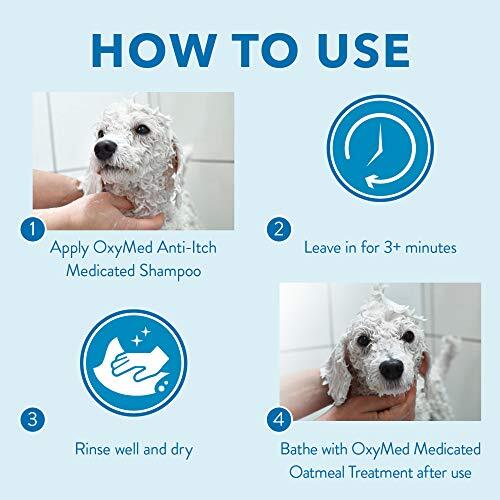 HOW TO USE

1
Apply OxyMed Anti-Itch Medicated Shampoo

2
Leave in for 3+ minutes

3
Rinse well and dry

4
Bathe with OxyMed Medicated Oatmeal Treatment after use